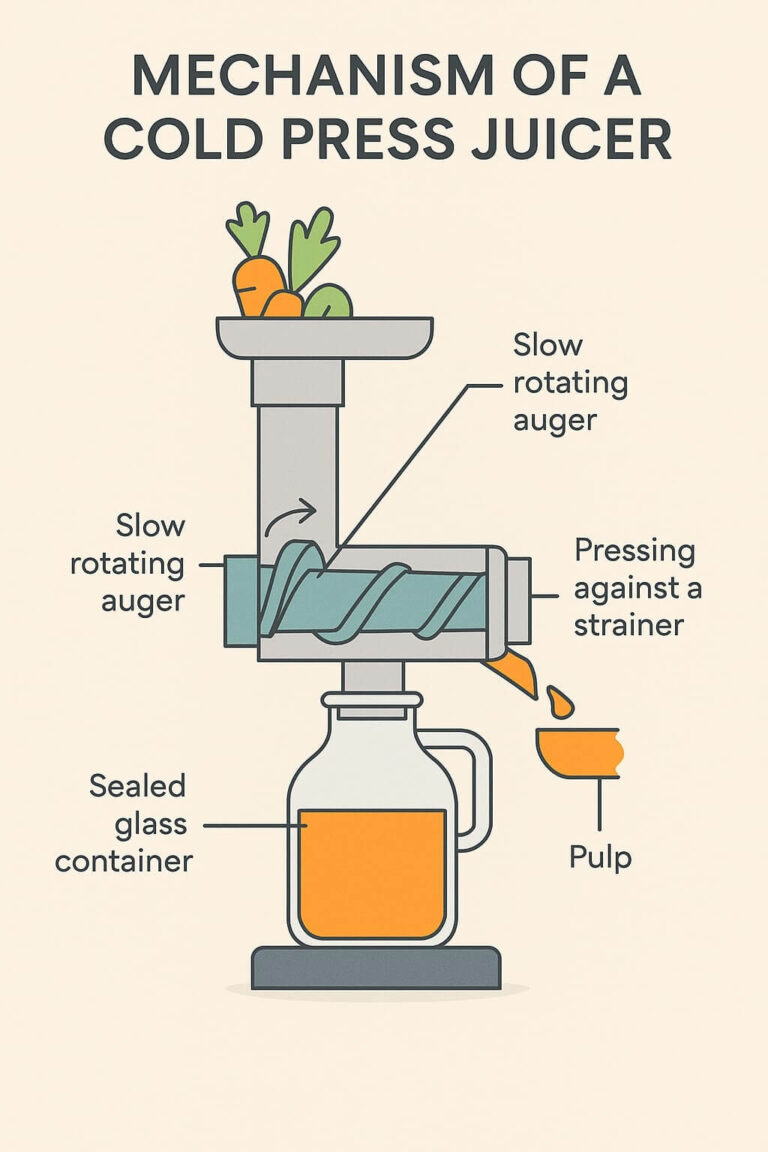 MECHANISM OF A COLD PRESS JUICER

Slow rotating auger

Slow rotating auger

Pressing against a strainer

Sealed glass container

Pulp